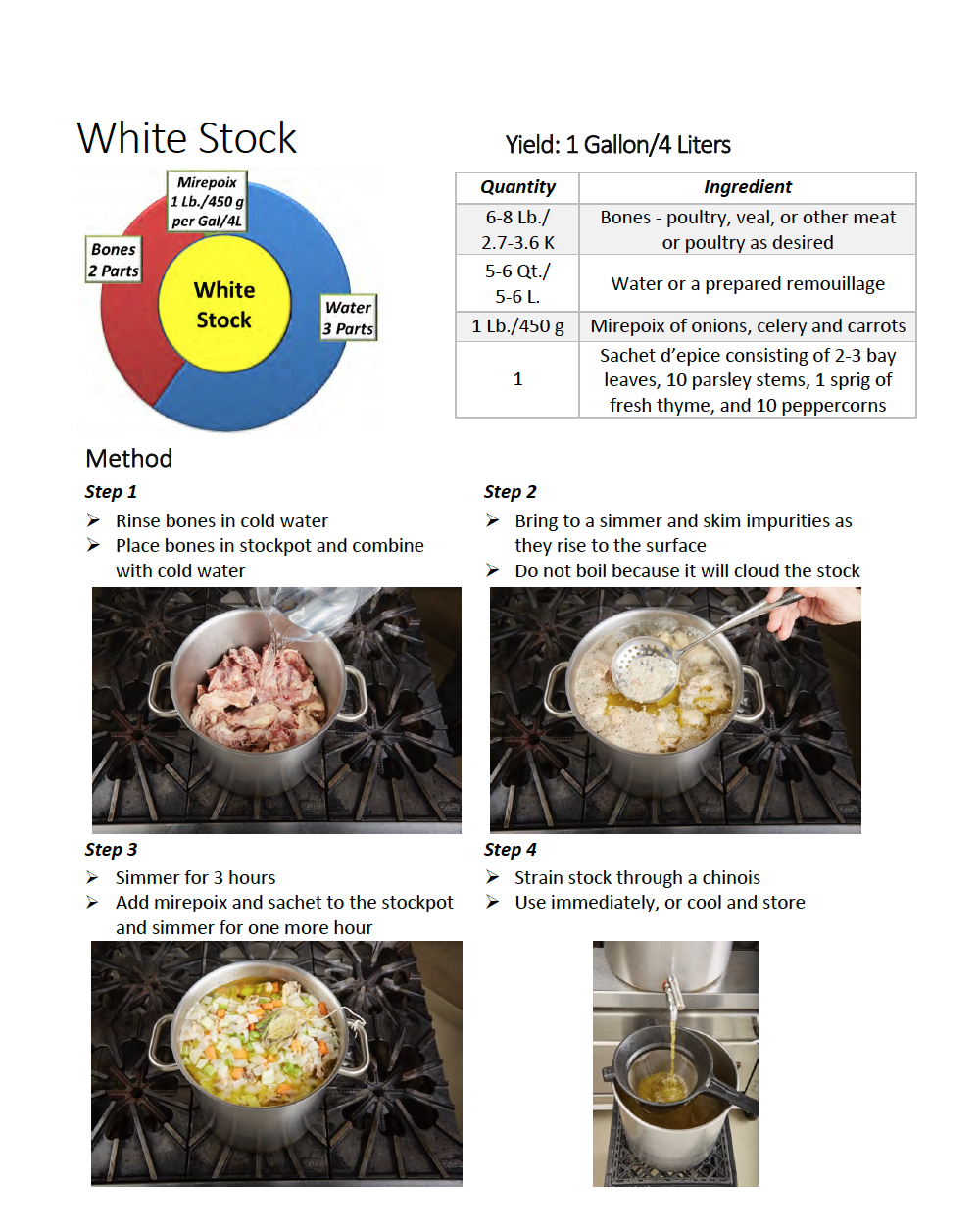 White Stock

Mirepoix 1 Lb./450 g per Gal/4L

Bones 2 Parts

White Stock

Water 3 Parts

Yield: 1 Gallon/4 Liters

| Quantity | Ingredient |
|---|---|
| 6-8 Lb./ 2.7-3.6 K | Bones - poultry, veal, or other meat or poultry as desired |
| 5-6 Qt./ 5-6 L. | Water or a prepared remouillage |
| 1 Lb./450 g | Mirepoix of onions, celery and carrots |
| 1 | Sachet d'epice consisting of 2-3 bay leaves, 10 parsley stems, 1 sprig of fresh thyme, and 10 peppercorns |

Method

Step 1
➢ Rinse bones in cold water
➢ Place bones in stockpot and combine with cold water

Step 2
➢ Bring to a simmer and skim impurities as they rise to the surface
➢ Do not boil because it will cloud the stock

Step 3
➢ Simmer for 3 hours
➢ Add mirepoix and sachet to the stockpot and simmer for one more hour

Step 4
➢ Strain stock through a chinois
➢ Use immediately, or cool and store